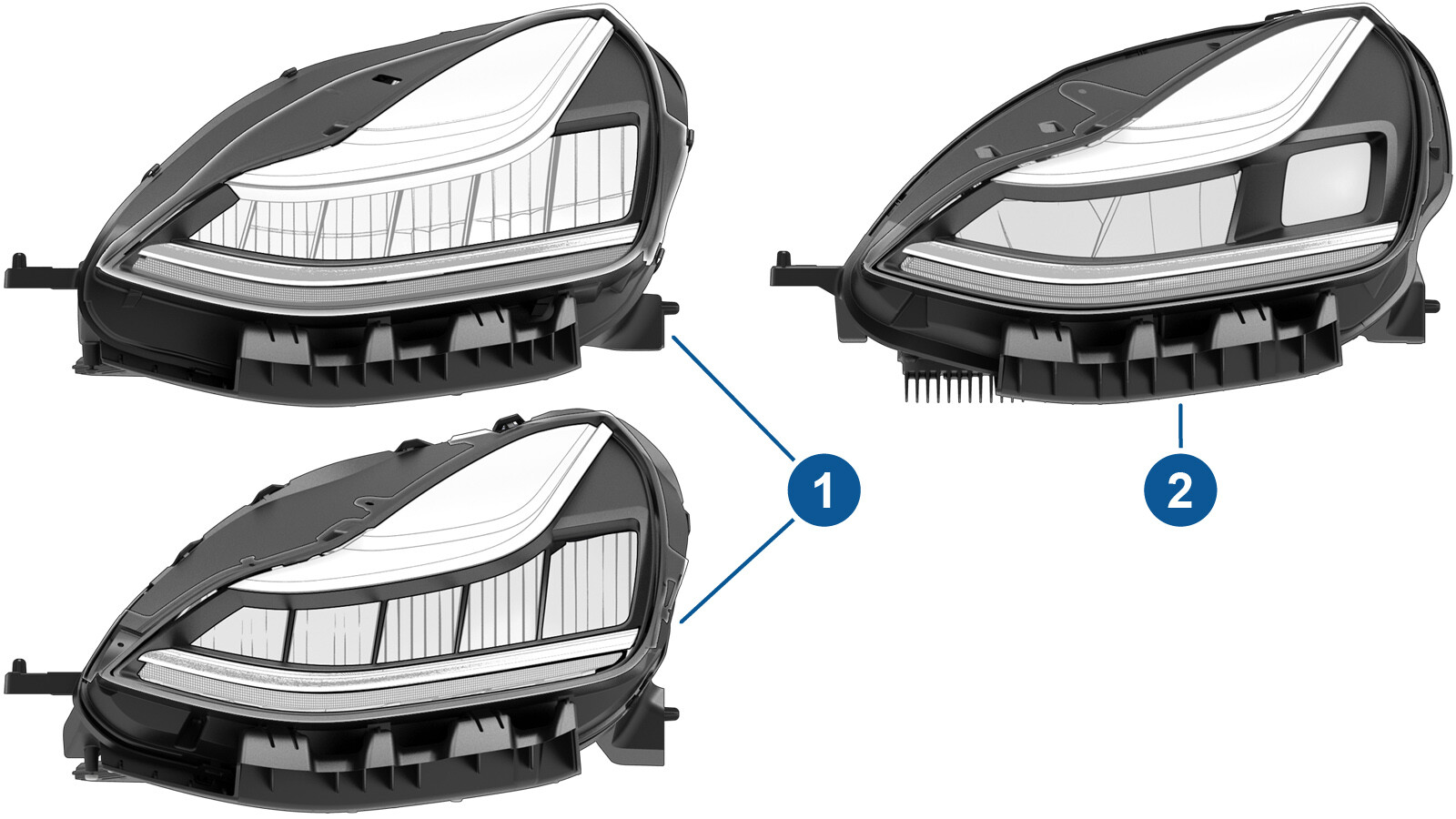 1
2